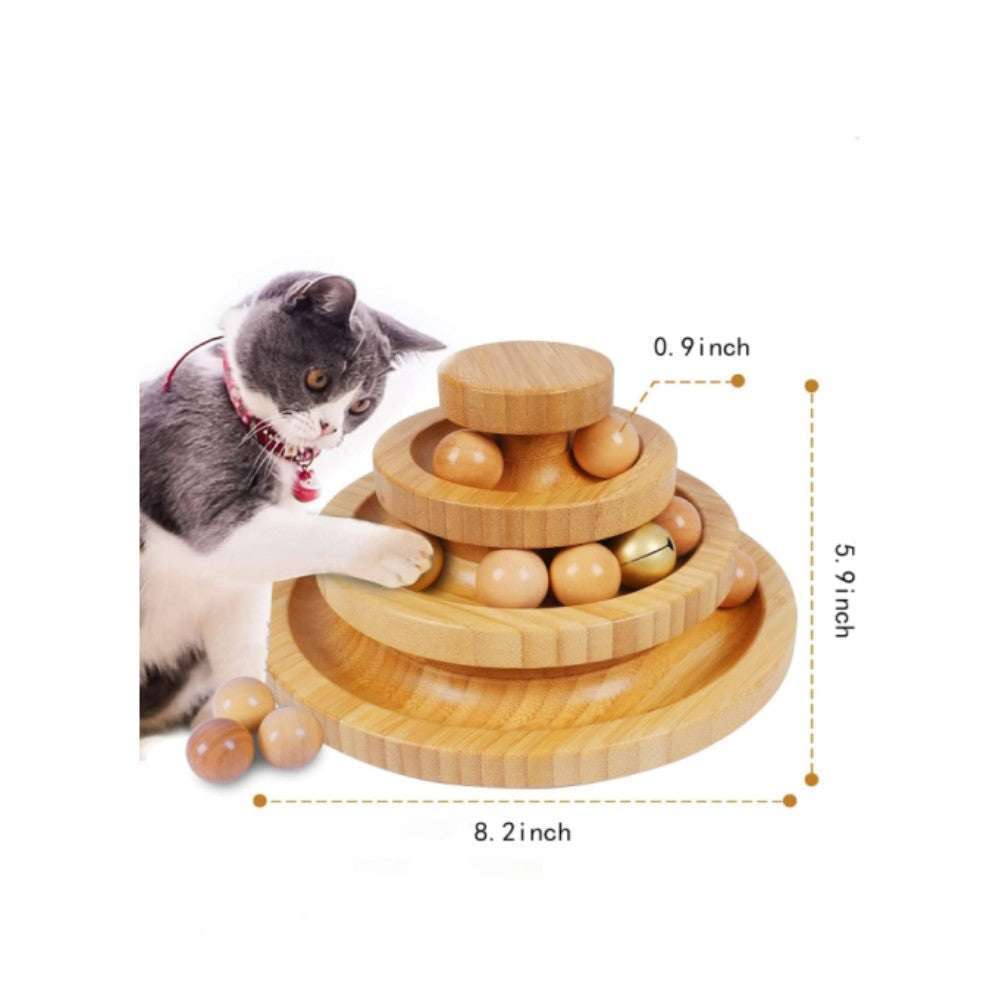 0.9inch

5.9inch

8.2inch