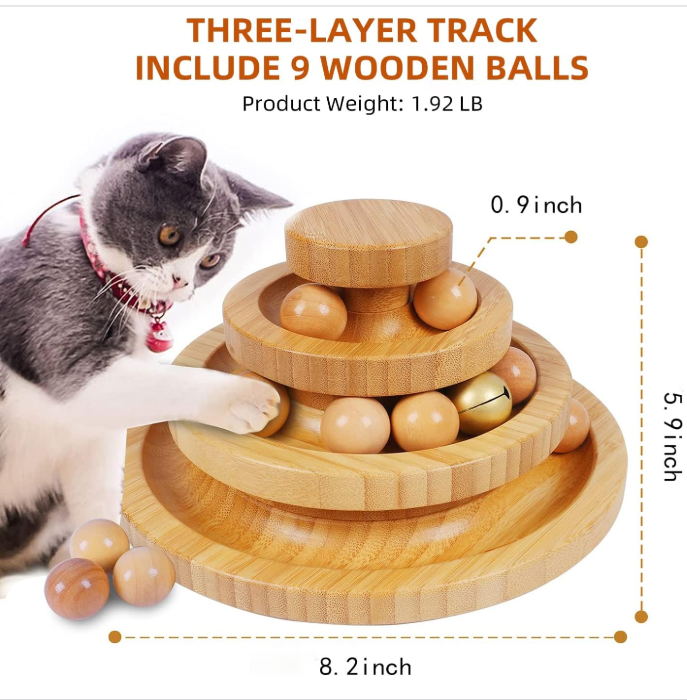 THREE-LAYER TRACK
INCLUDE 9 WOODEN BALLS

Product Weight: 1.92 LB

0.9inch

5.9inch

8.2inch